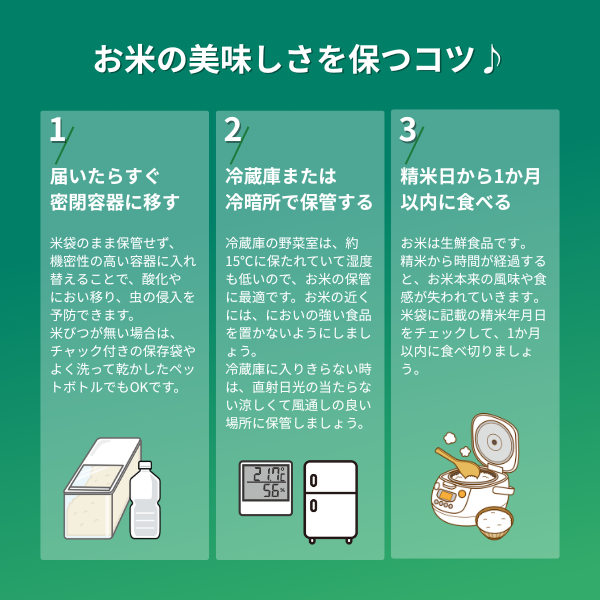 お米の美味しさを保つコツ♪

1

届いたらすぐ密閉容器に移す

米袋のまま保管せず、機密性の高い容器に入れ替えることで、酸化やにおい移り、虫の侵入を予防できます。
米びつが無い場合は、チャック付きの保存袋やよく洗って乾かしたペットボトルでもOKです。

2

冷蔵庫または冷暗所で保管する

冷蔵庫の野菜室は、約15°Cに保たれていて湿度も低いので、お米の保管に最適です。お米の近くには、においの強い食品を置かないようにしましょう。
冷蔵庫に入りきらない時は、直射日光の当たらない涼しくて風通しの良い場所に保管しましょう。

21.7°C
56%

3

精米日から1か月以内に食べる

お米は生鮮食品です。精米から時間が経過すると、お米本来の風味や食感が失われていきます。米袋に記載の精米年月日をチェックして、1か月以内に食べ切りましょう。